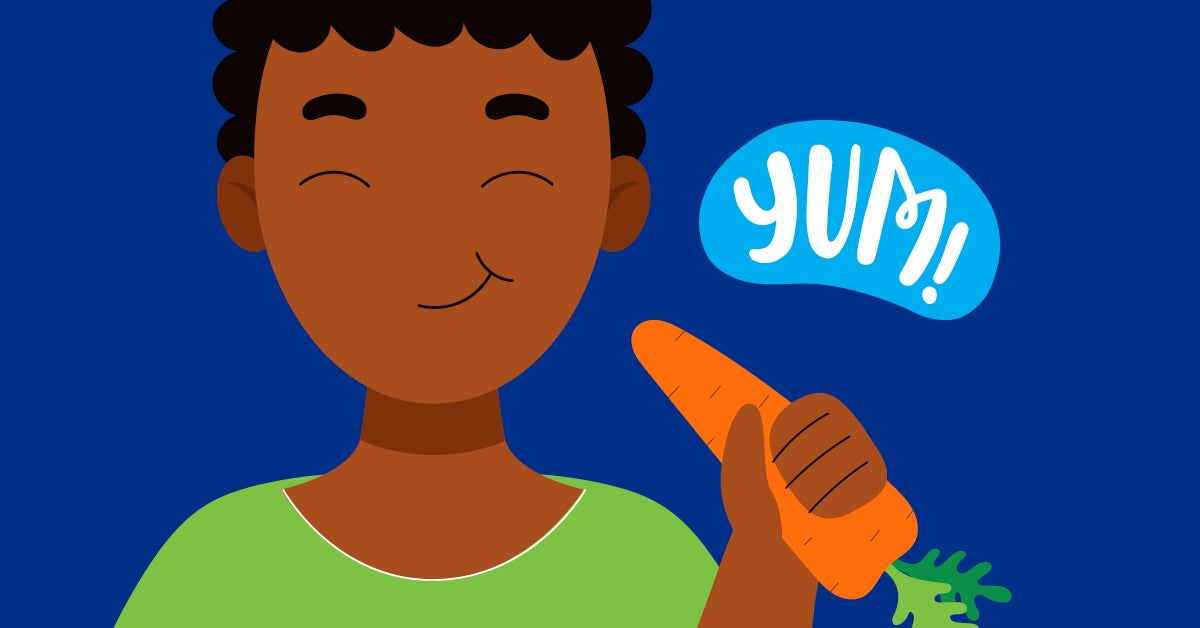 YUM!